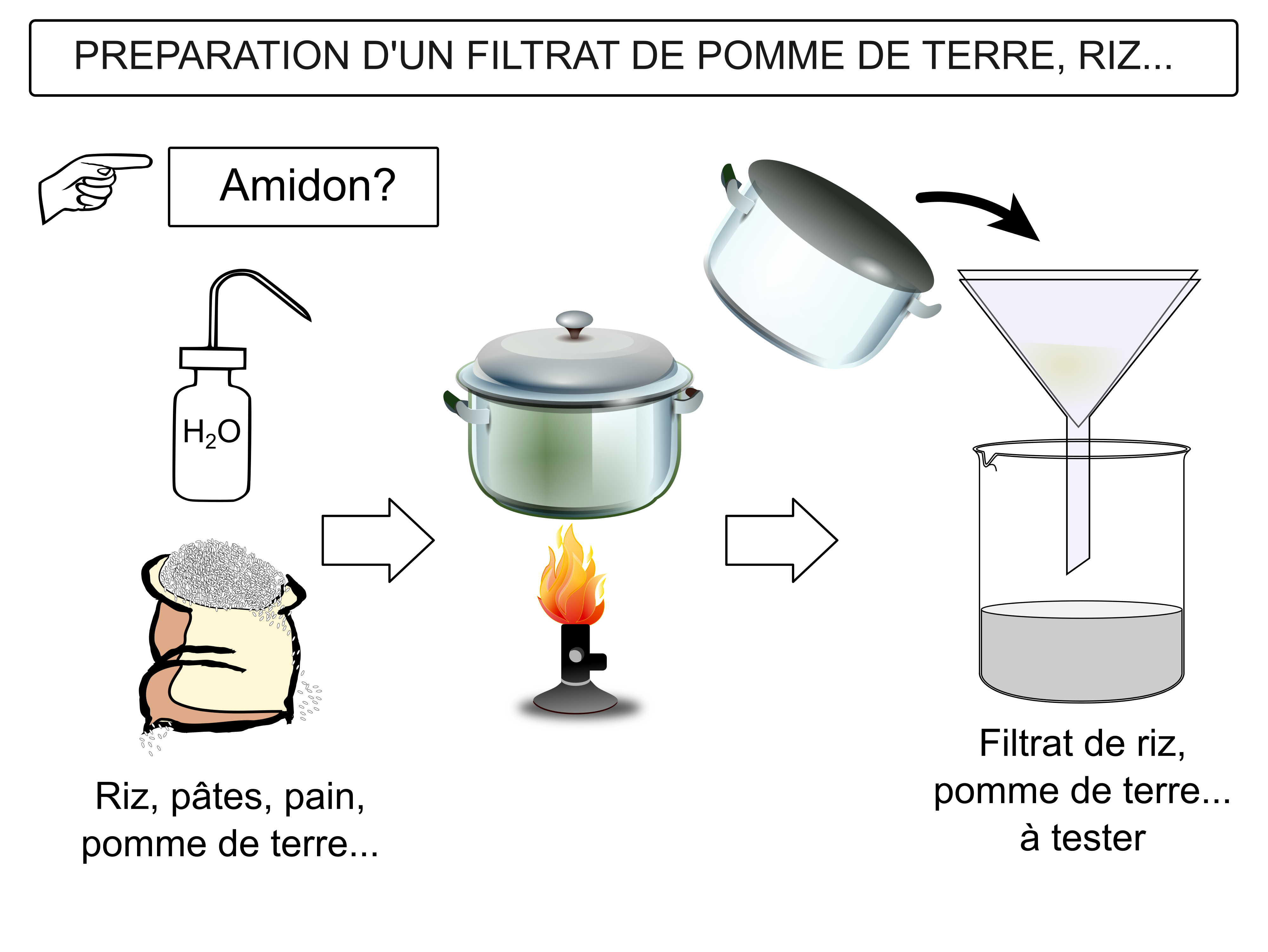 PREPARATION D'UN FILTRAT DE POMME DE TERRE, RIZ...

Amidon?

$H_2O$

Riz, pâtes, pain, pomme de terre...

Filtrat de riz, pomme de terre... à tester